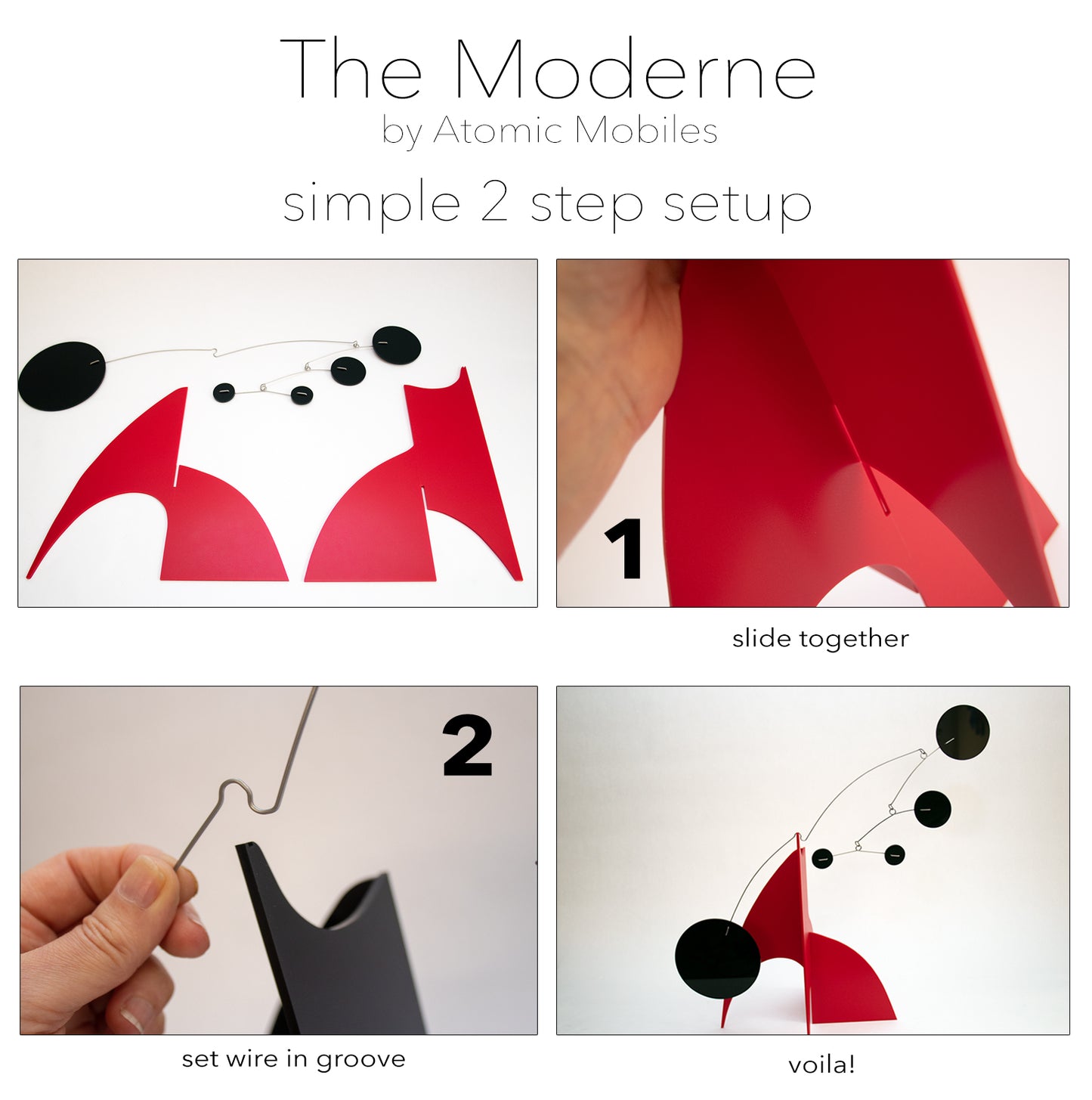 The Moderne
by Atomic Mobiles

simple 2 step setup

1

slide together

2

set wire in groove

voila!